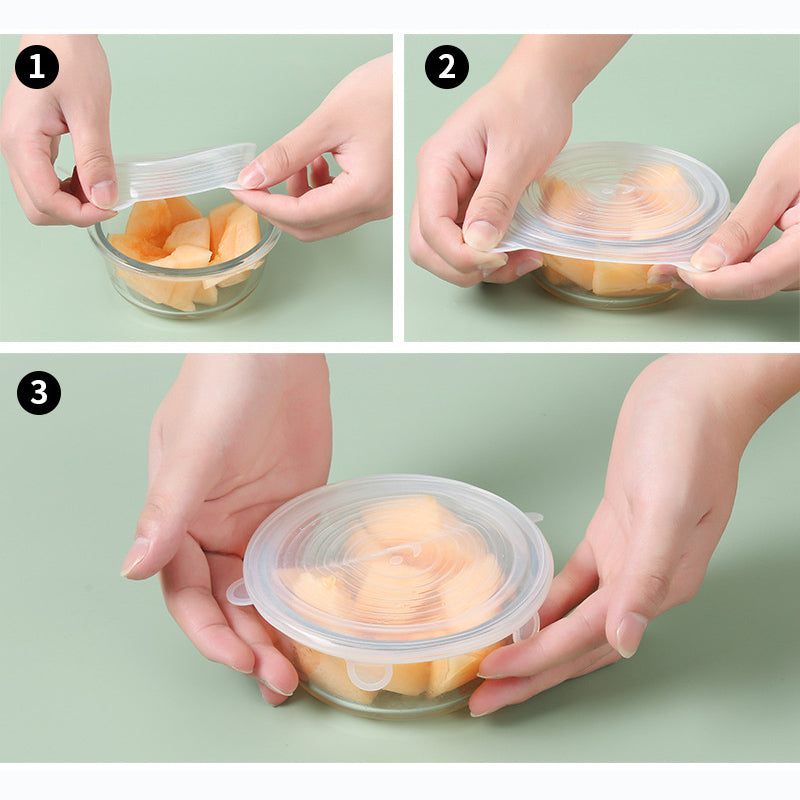 1

2

3