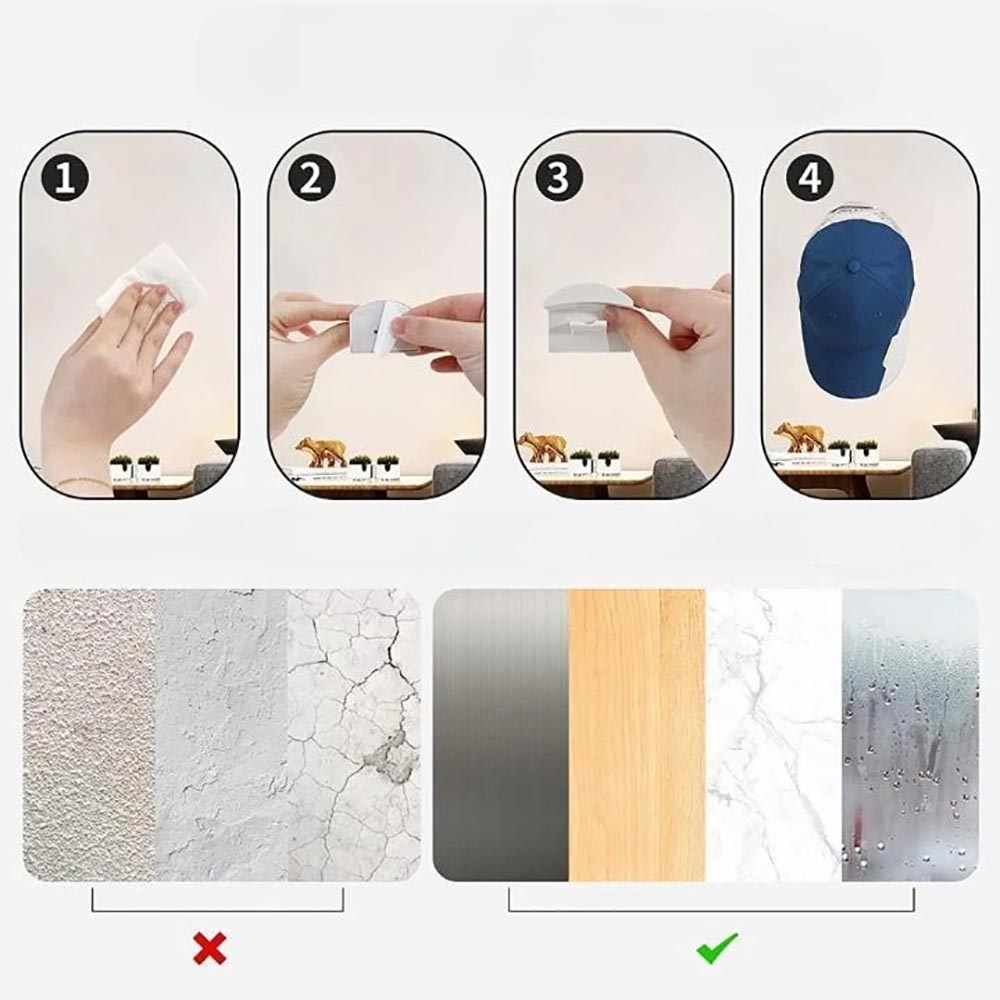 1
2
3
4