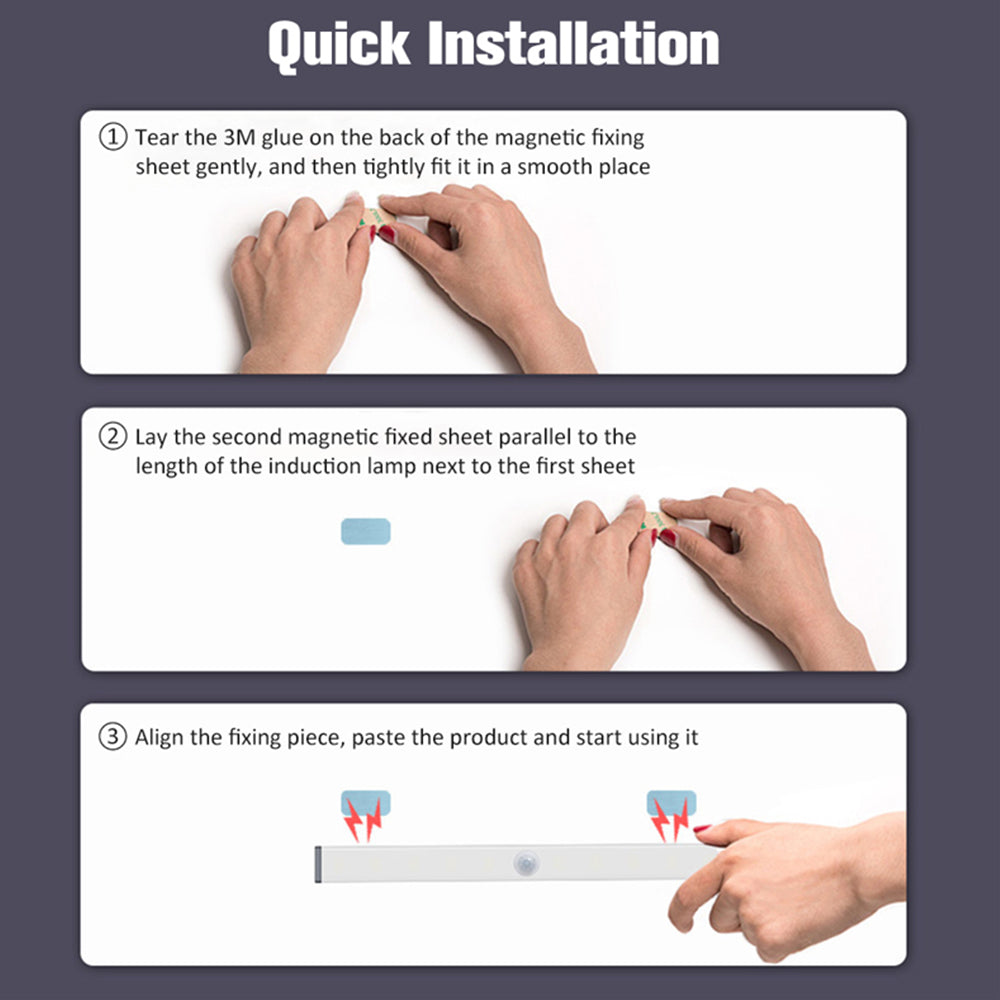 Quick Installation

① Tear the 3M glue on the back of the magnetic fixing sheet gently, and then tightly fit it in a smooth place

② Lay the second magnetic fixed sheet parallel to the length of the induction lamp next to the first sheet

③ Align the fixing piece, paste the product and start using it