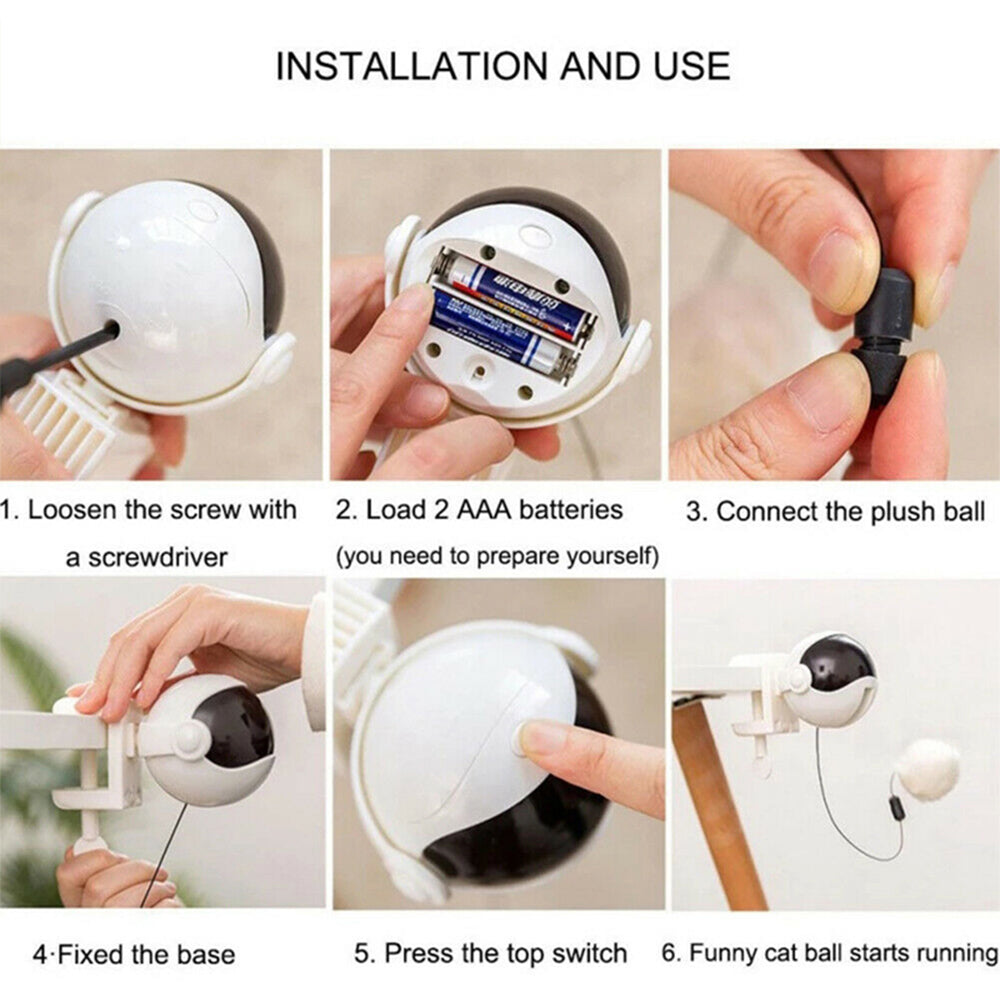 INSTALLATION AND USE

1. Loosen the screw with a screwdriver

2. Load 2 AAA batteries (you need to prepare yourself)

3. Connect the plush ball

4·Fixed the base

5. Press the top switch

6. Funny cat ball starts running