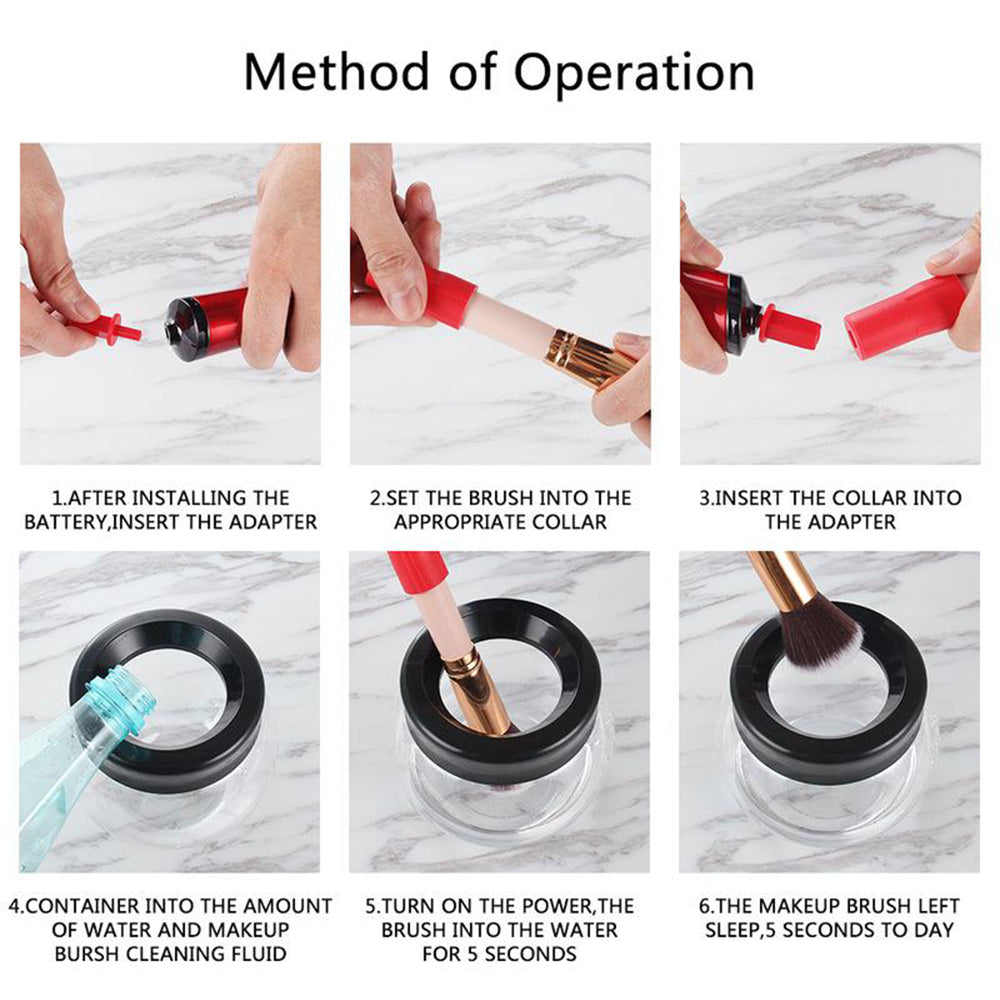 Method of Operation

1.AFTER INSTALLING THE BATTERY,INSERT THE ADAPTER

2.SET THE BRUSH INTO THE APPROPRIATE COLLAR

3.INSERT THE COLLAR INTO THE ADAPTER

4.CONTAINER INTO THE AMOUNT OF WATER AND MAKEUP BURSH CLEANING FLUID

5.TURN ON THE POWER,THE BRUSH INTO THE WATER FOR 5 SECONDS

6.THE MAKEUP BRUSH LEFT SLEEP,5 SECONDS TO DAY