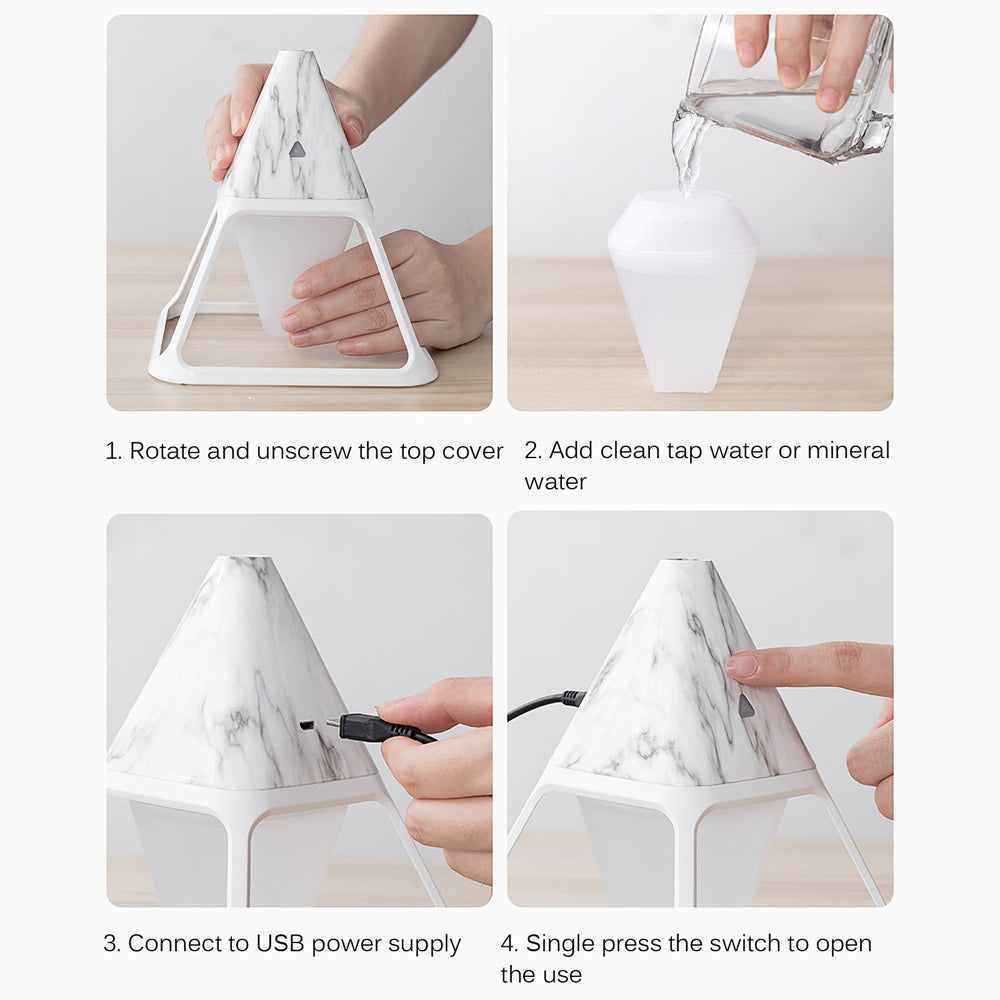 1. Rotate and unscrew the top cover

2. Add clean tap water or mineral water

3. Connect to USB power supply

4. Single press the switch to open the use