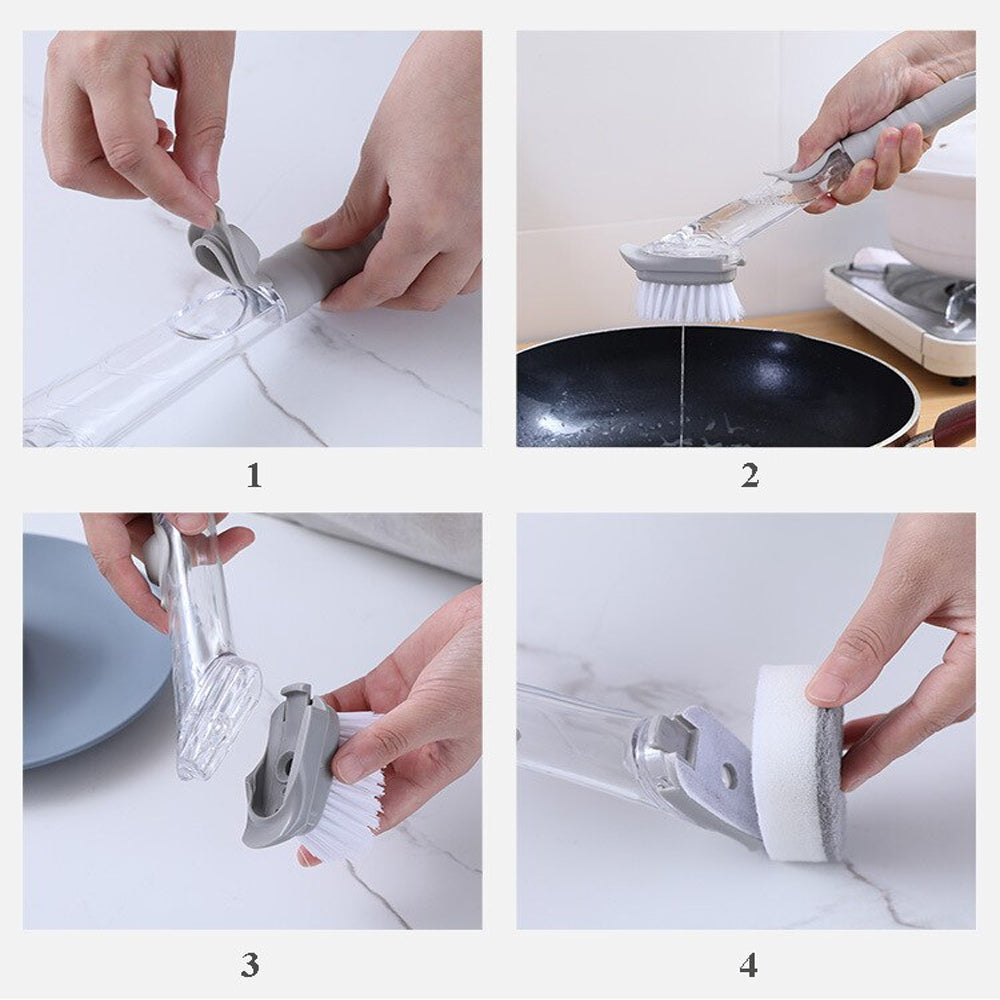 1

2

3

4