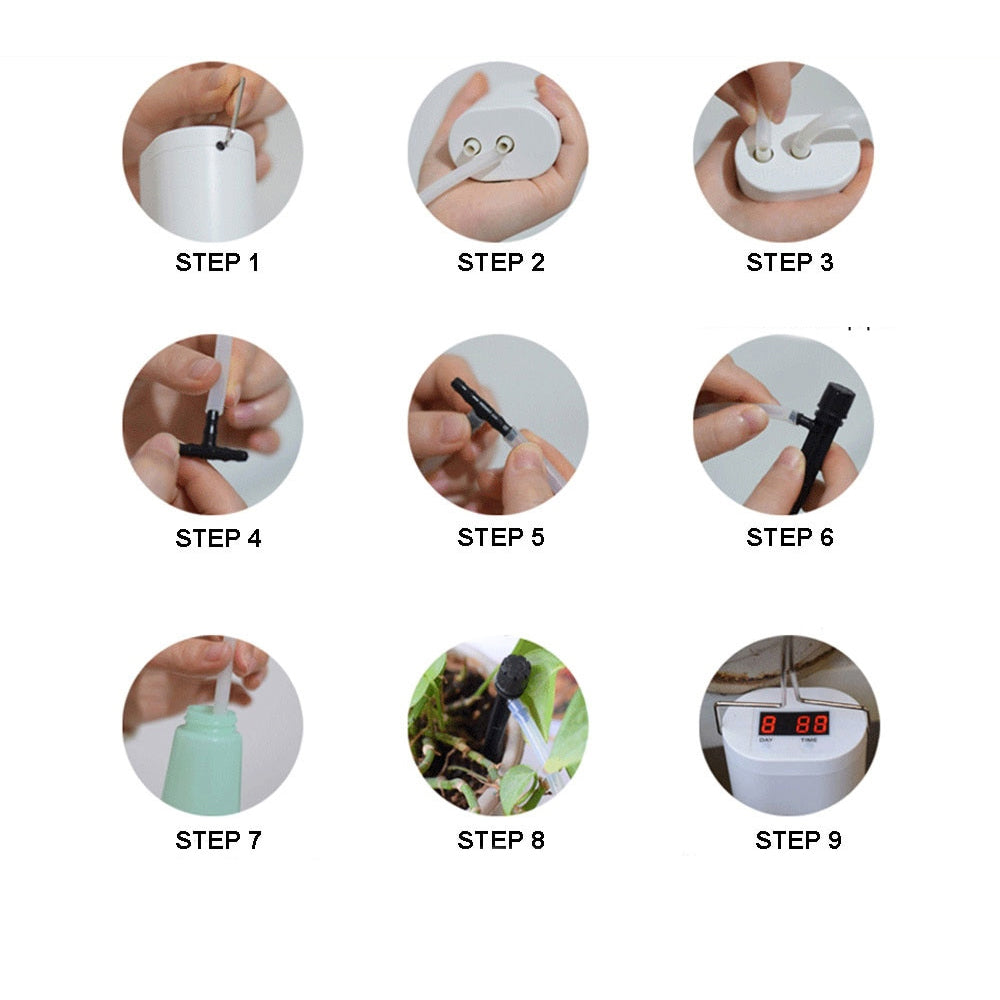 STEP 1

STEP 2

STEP 3

STEP 4

STEP 5

STEP 6

STEP 7

STEP 8

8 88
DAY TIME

STEP 9