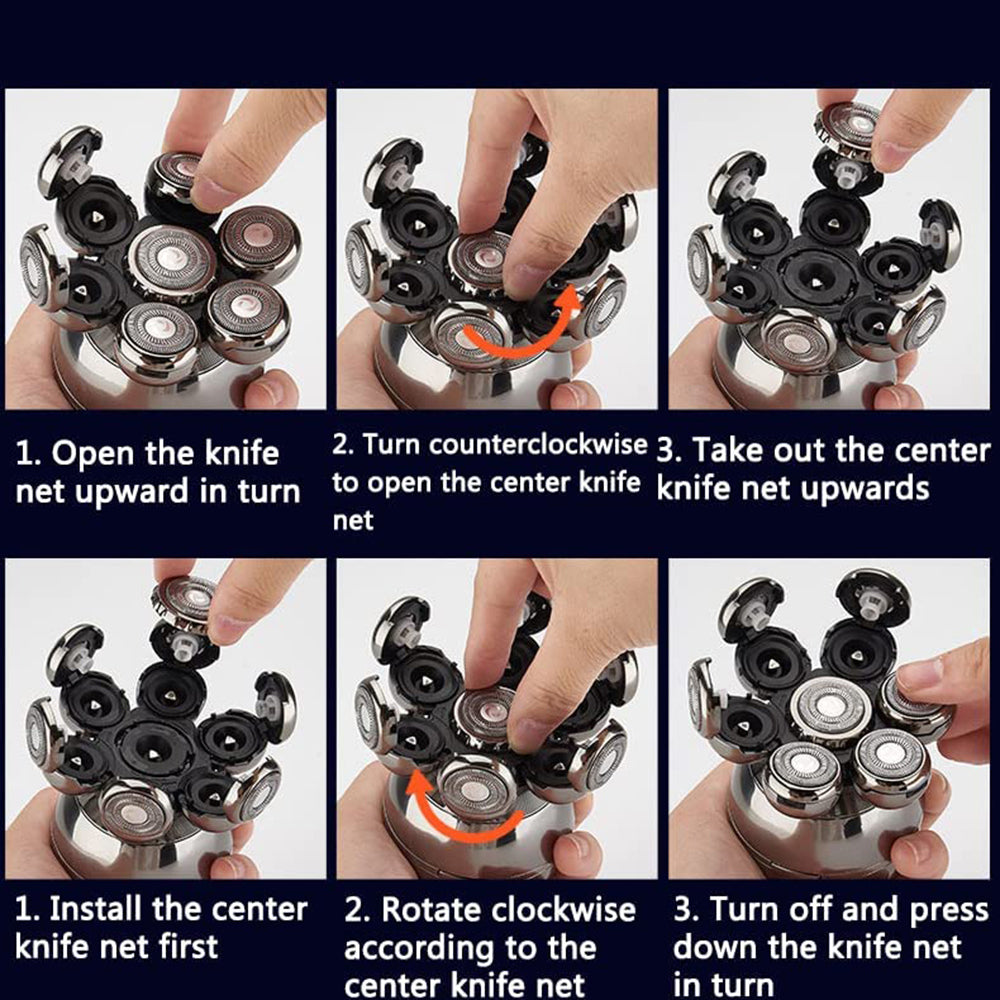 1. Open the knife net upward in turn

2. Turn counterclockwise to open the center knife net

3. Take out the center knife net upwards

1. Install the center knife net first

2. Rotate clockwise according to the center knife net

3. Turn off and press down the knife net in turn