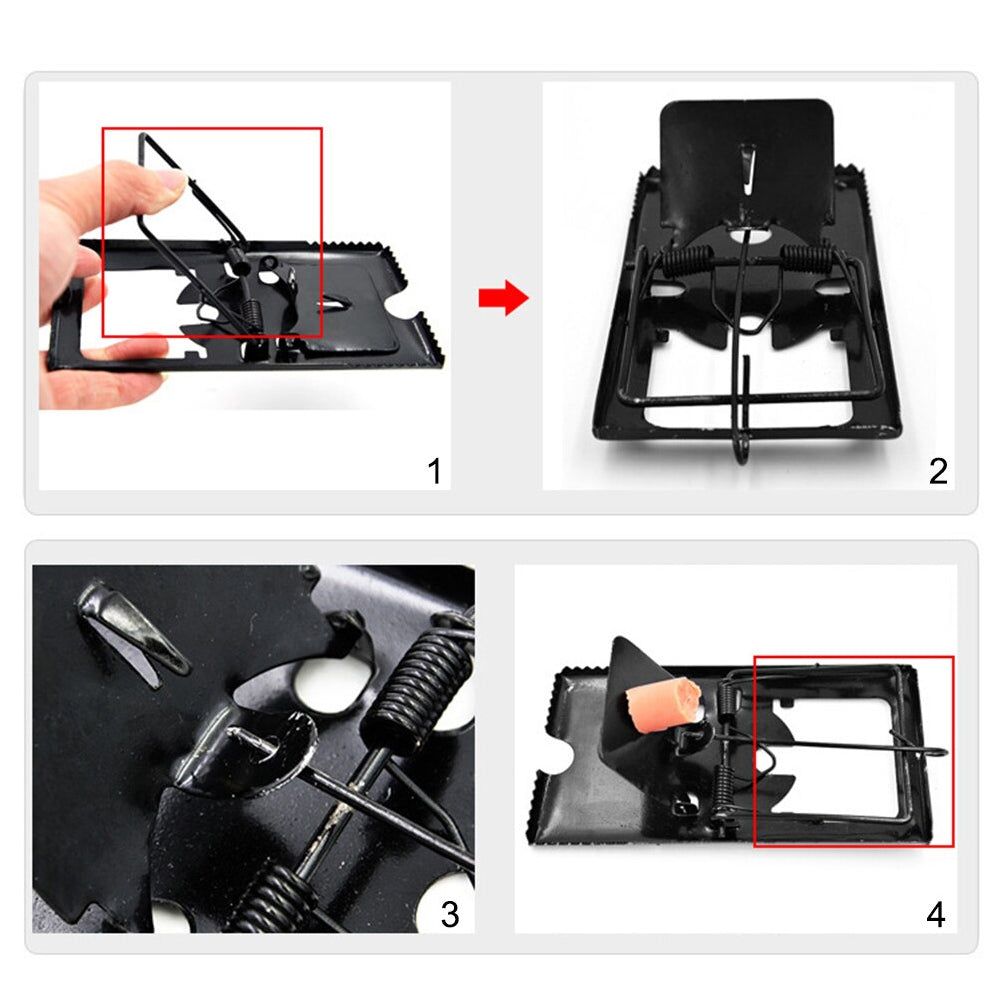 1

2

3

4