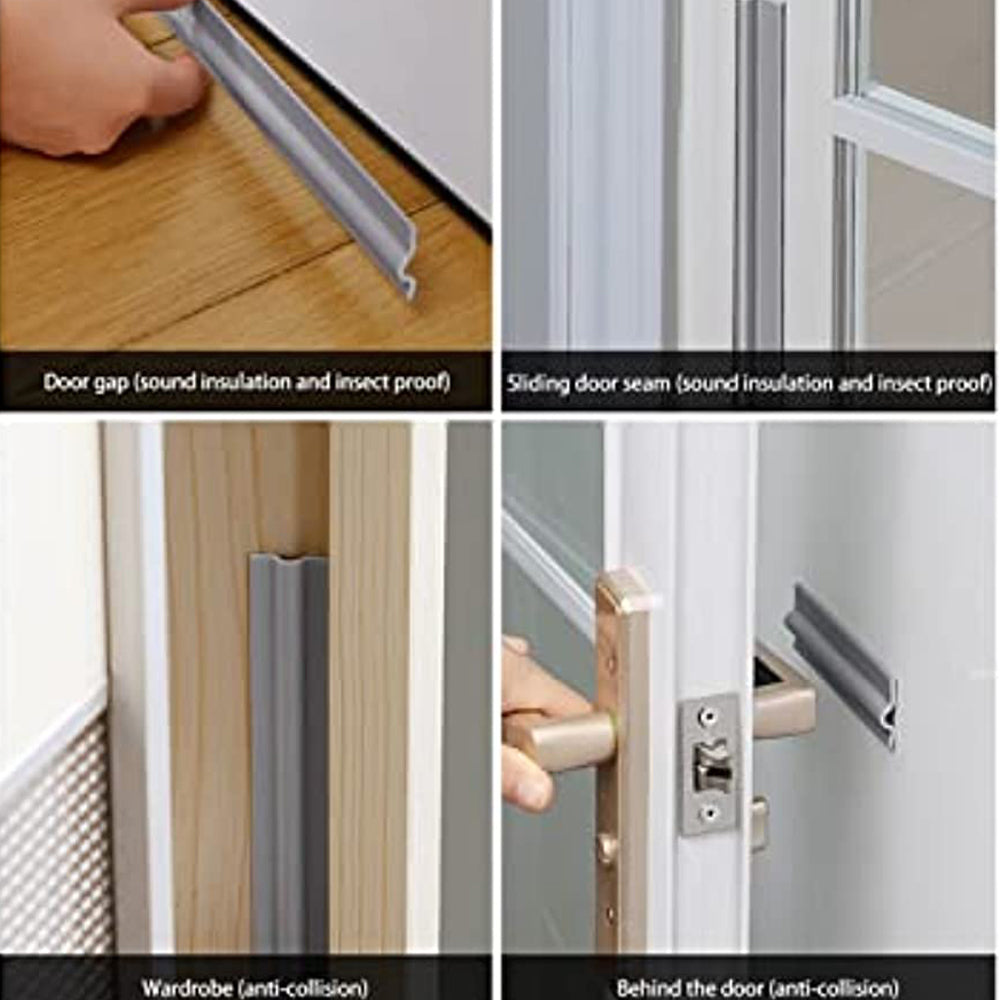 Door gap (sound insulation and insect proof)

Sliding door seam (sound insulation and insect proof)

Wardrobe (anti-collision)

Behind the door (anti-collision)