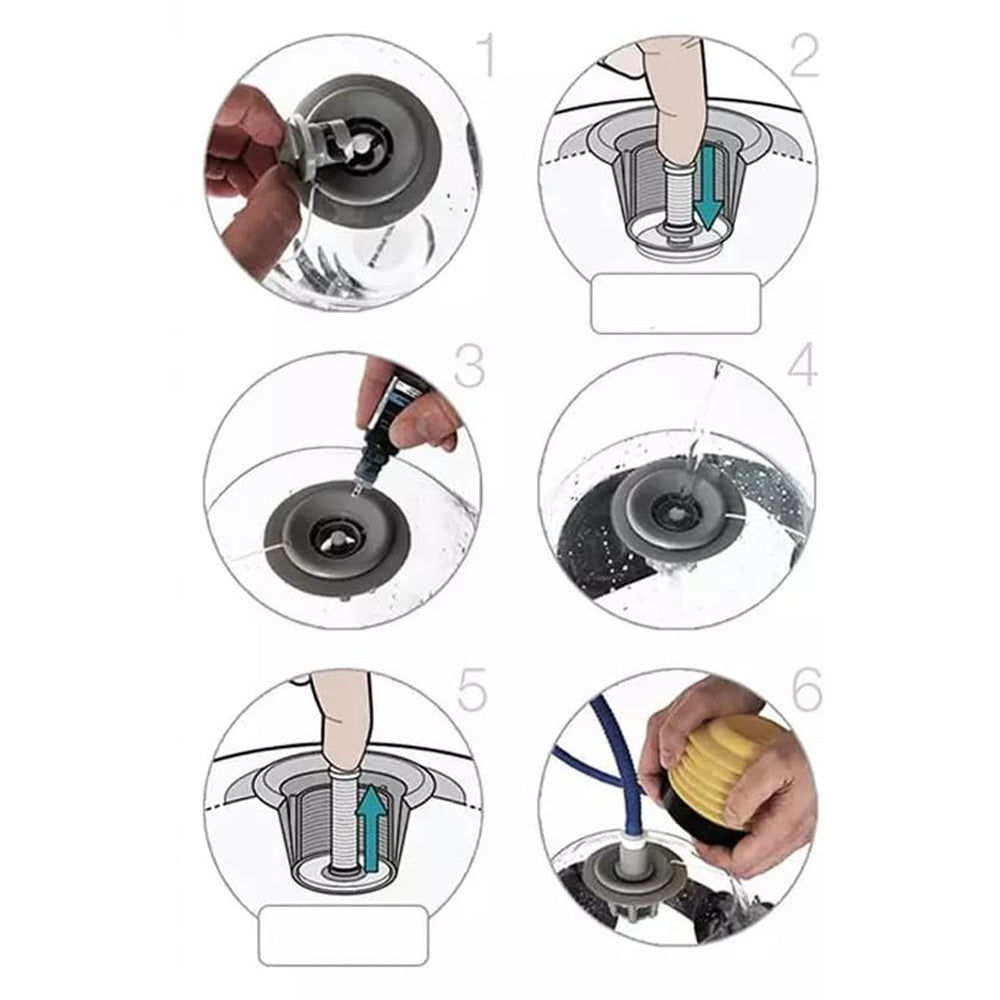 1
2
3
4
5
6