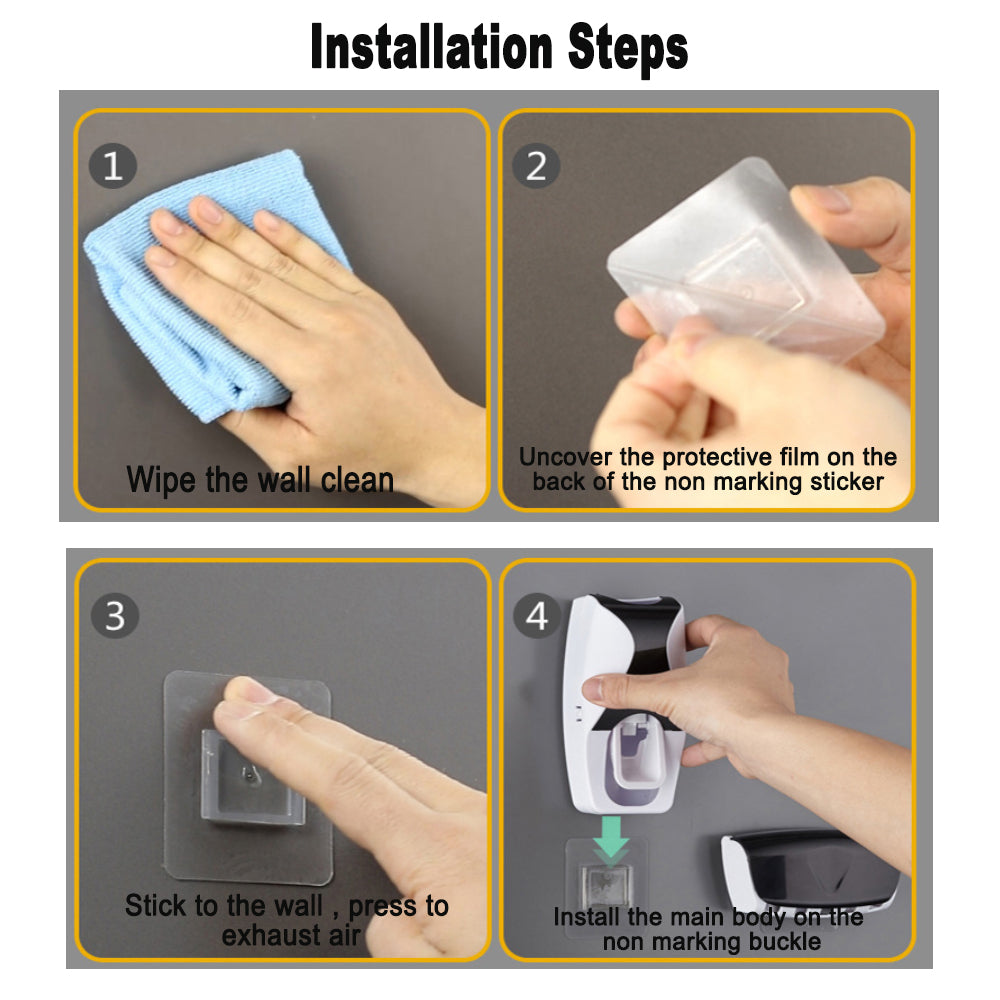 Installation Steps

1

Wipe the wall clean

2

Uncover the protective film on the back of the non marking sticker

3

Stick to the wall , press to exhaust air

4

Install the main body on the non marking buckle