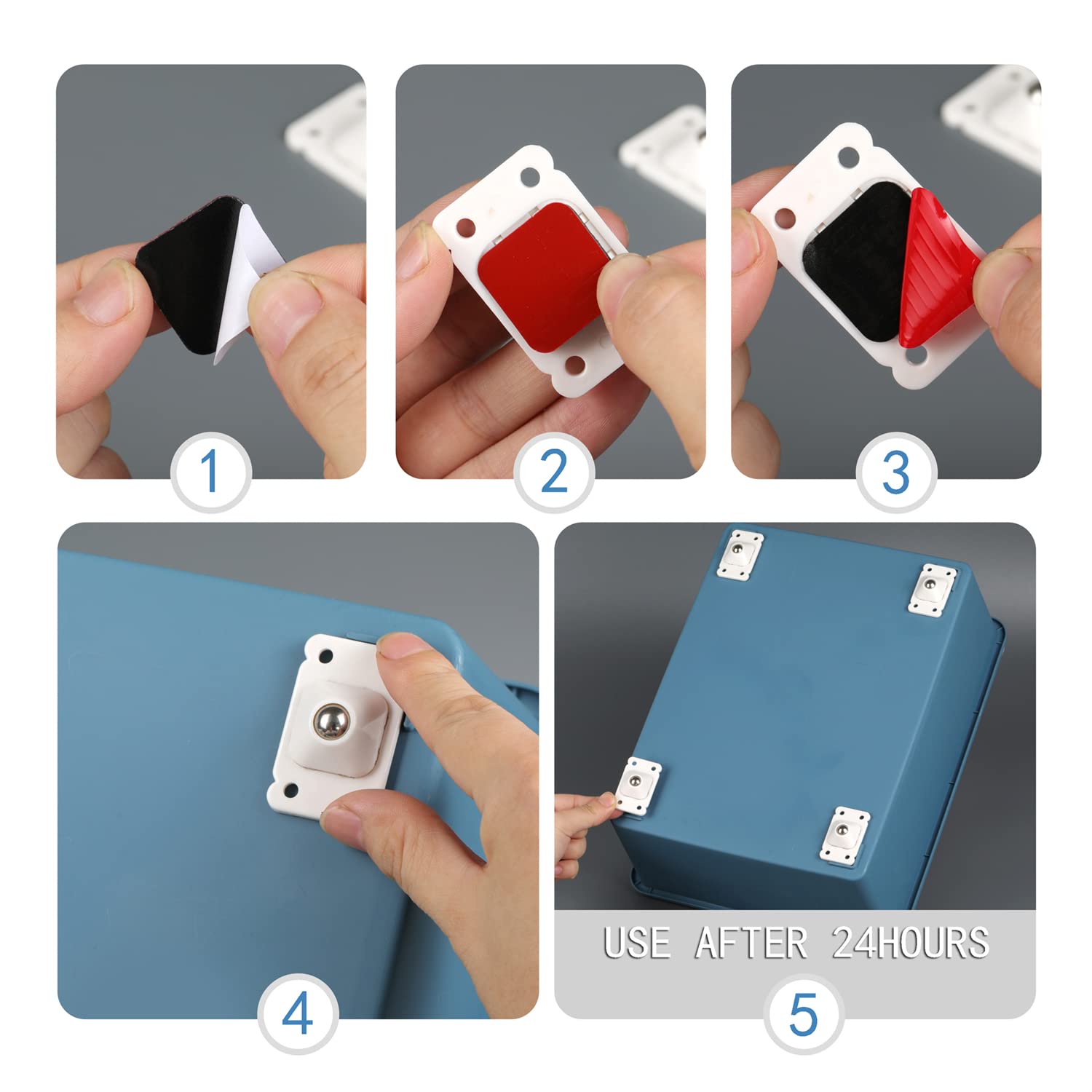 1

2

3

4

USE AFTER 24HOURS

5