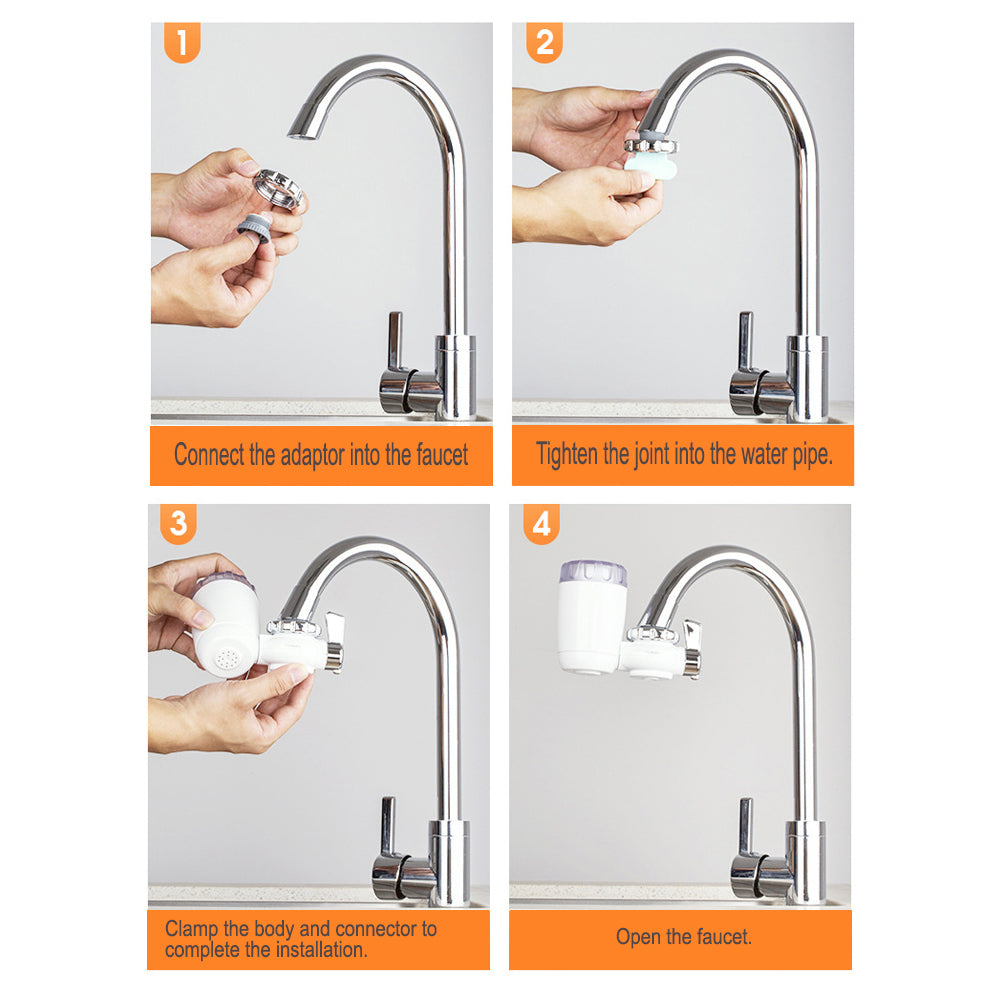 1

Connect the adaptor into the faucet

2

Tighten the joint into the water pipe.

3

Clamp the body and connector to complete the installation.

4

Open the faucet.