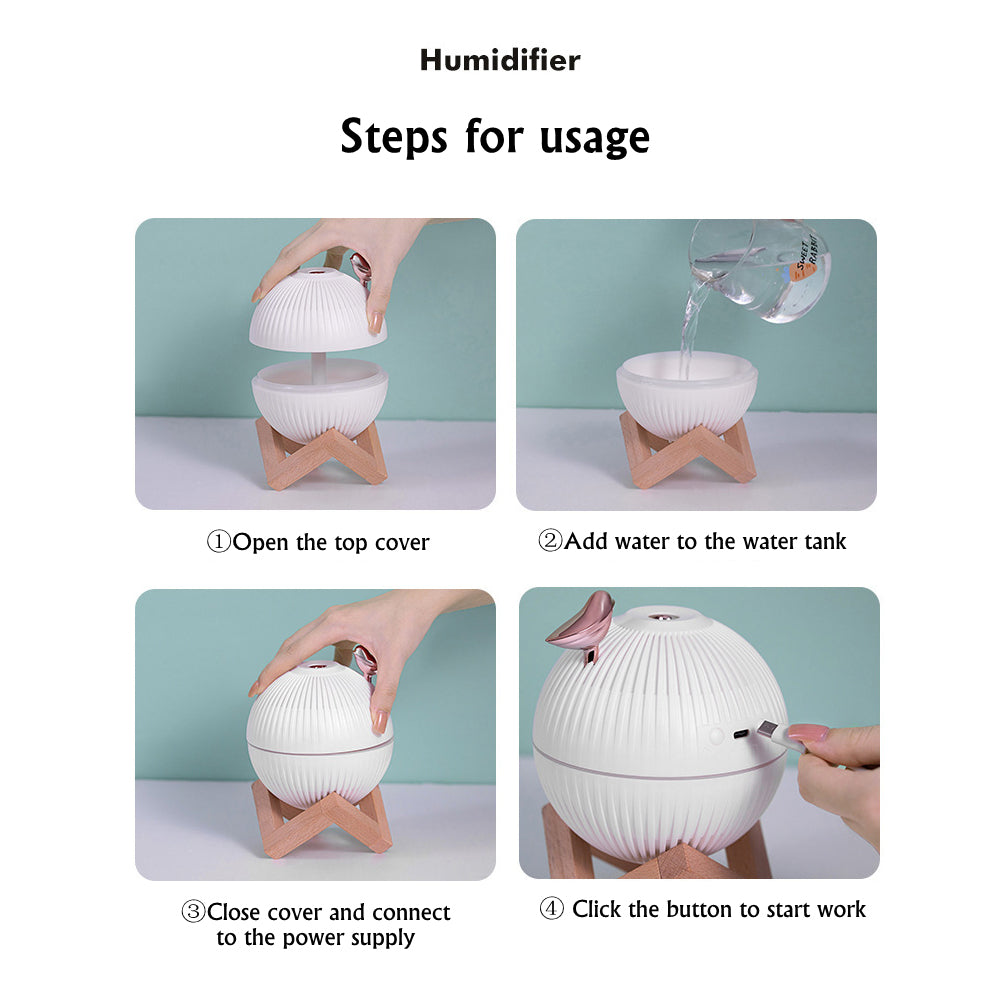 Humidifier

Steps for usage

SWEET RABBIT

①Open the top cover

②Add water to the water tank

③Close cover and connect to the power supply

④ Click the button to start work