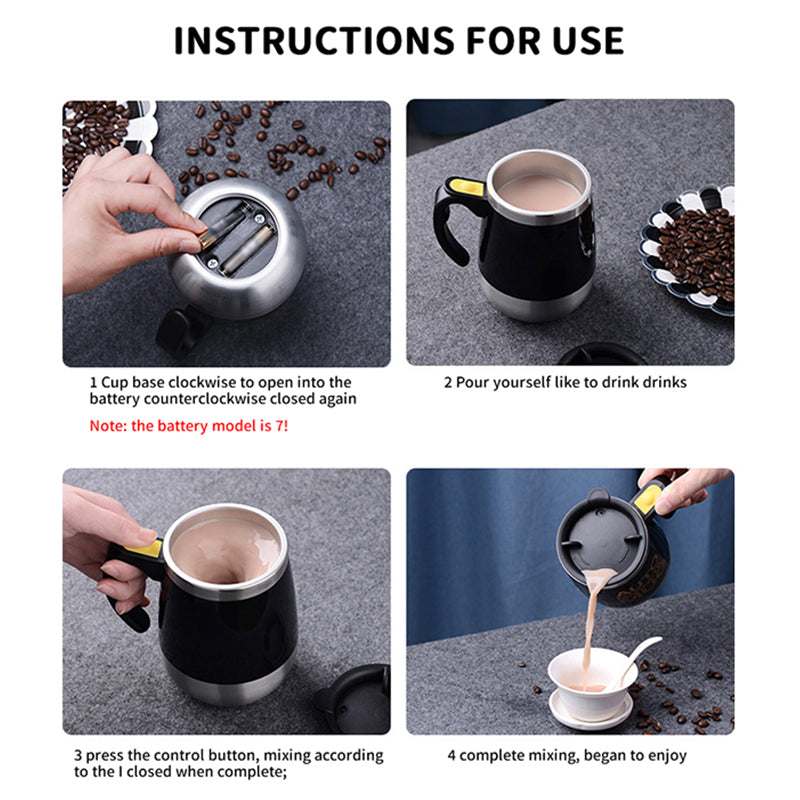 INSTRUCTIONS FOR USE

1 Cup base clockwise to open into the battery counterclockwise closed again

Note: the battery model is 7!

2 Pour yourself like to drink drinks

3 press the control button, mixing according to the I closed when complete;

4 complete mixing, began to enjoy